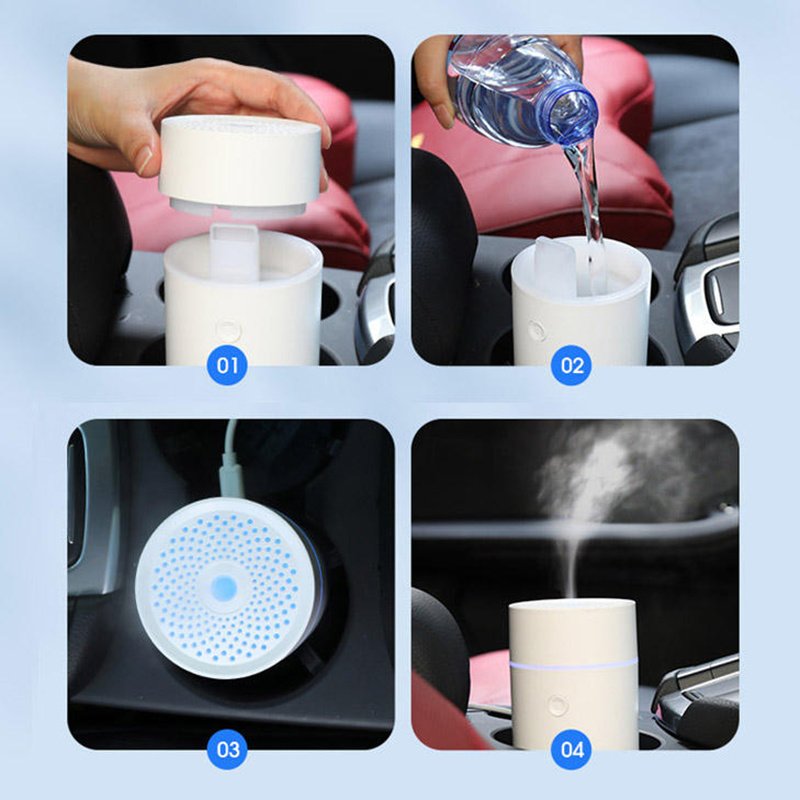 01

02

03

04